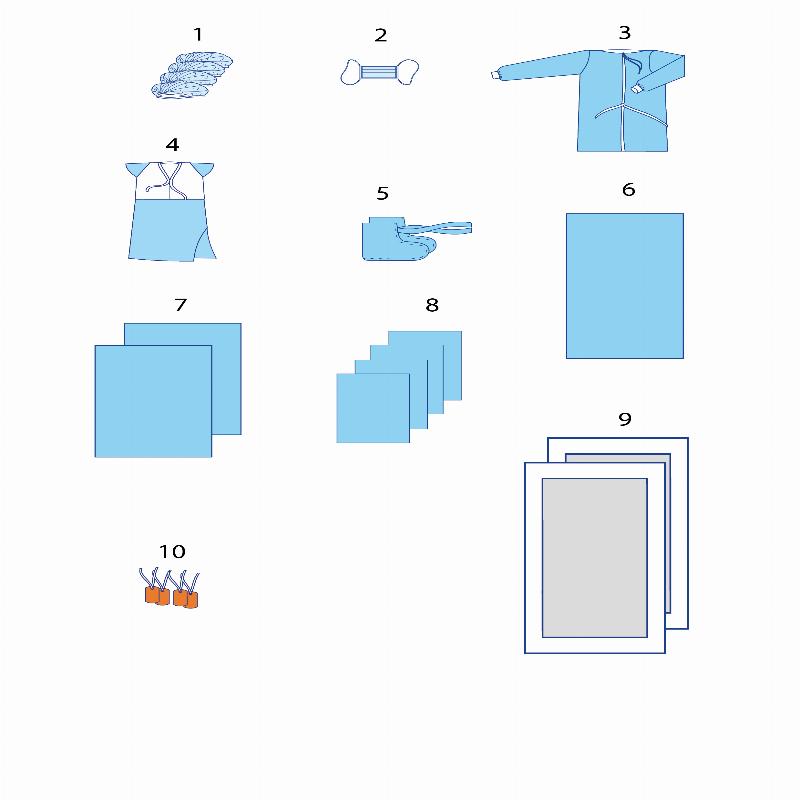 1

2

3

4

5

6

7

8

9

10